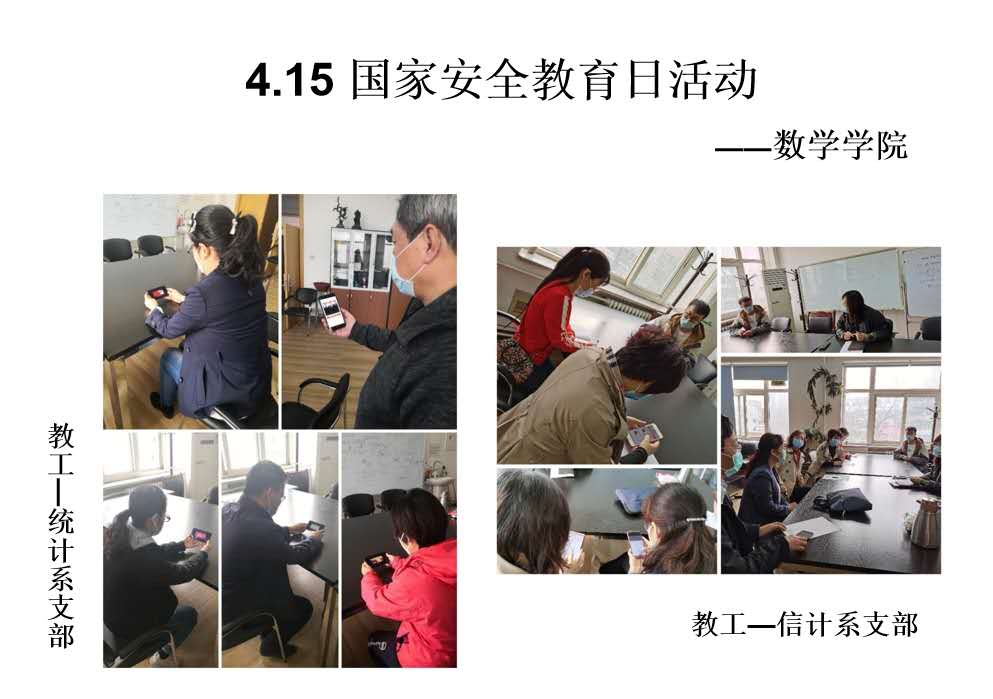 4.15 国家安全教育日活动

——数学学院

教工—统计系支部

教工—信计系支部